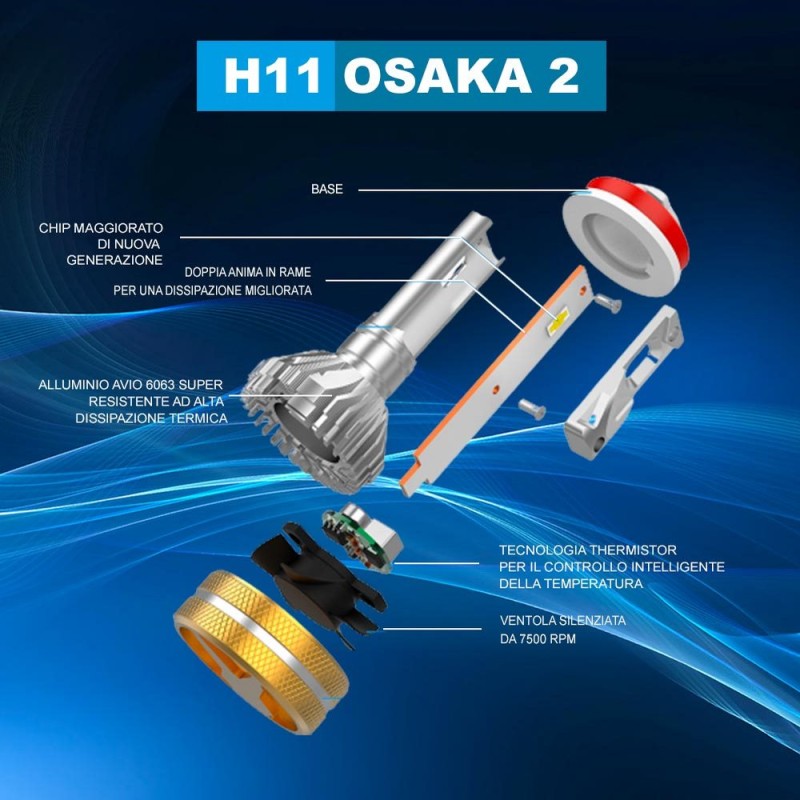 H11 OSAKA 2

BASE

CHIP MAGGIORATO DI NUOVA GENERAZIONE

DOPPIA ANIMA IN RAME PER UNA DISSIPAZIONE MIGLIORATA

ALLUMINIO AVIO 6063 SUPER RESISTENTE AD ALTA DISSIPAZIONE TERMICA

TECNOLOGIA THERMISTOR PER IL CONTROLLO INTELLIGENTE DELLA TEMPERATURA

VENTOLA SILENZIATA DA 7500 RPM