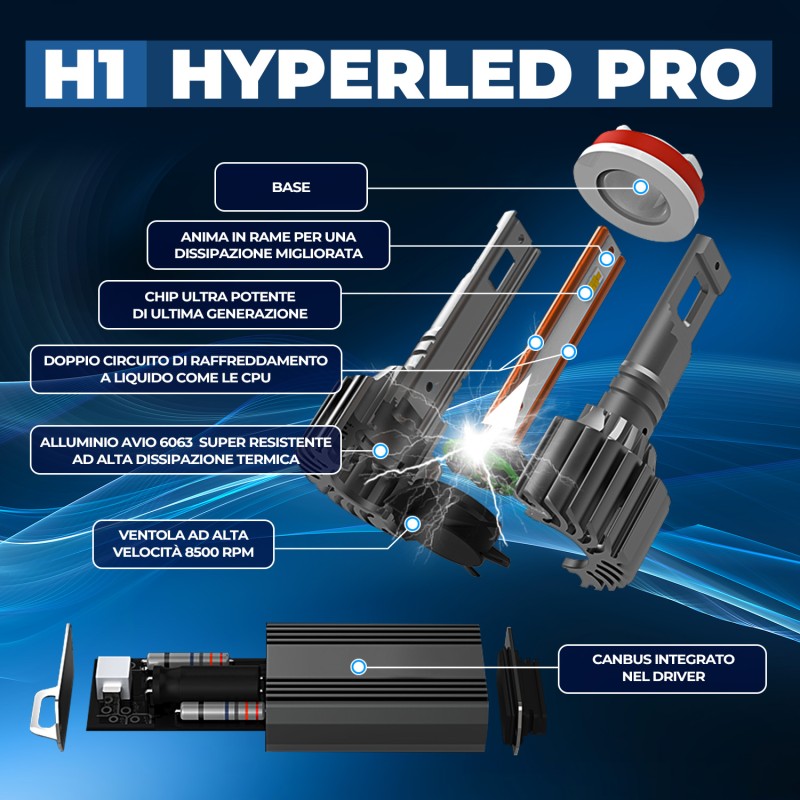 H1 HYPERLED PRO

BASE

ANIMA IN RAME PER UNA DISSIPAZIONE MIGLIORATA

CHIP ULTRA POTENTE DI ULTIMA GENERAZIONE

DOPPIO CIRCUITO DI RAFFREDDAMENTO A LIQUIDO COME LE CPU

ALLUMINIO AVIO 6063 SUPER RESISTENTE AD ALTA DISSIPAZIONE TERMICA

VENTOLA AD ALTA VELOCITÀ 8500 RPM

CANBUS INTEGRATO NEL DRIVER