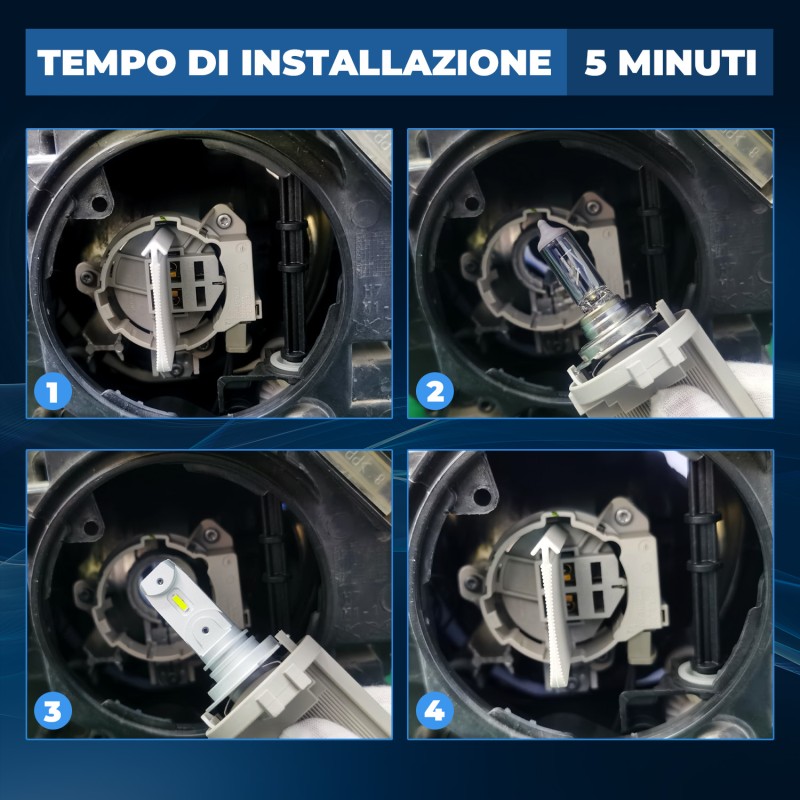 TEMPO DI INSTALLAZIONE 5 MINUTI

1

2

3

4