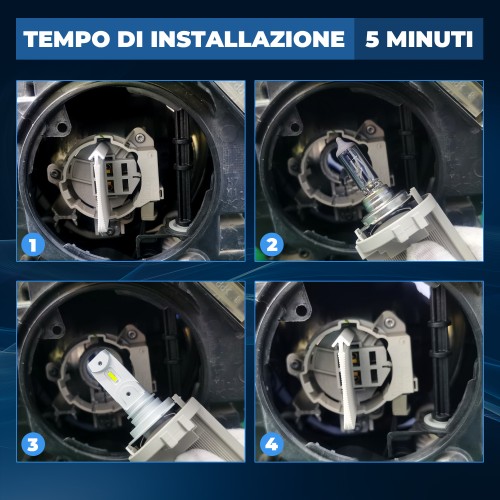 TEMPO DI INSTALLAZIONE 5 MINUTI

1

2

3

4