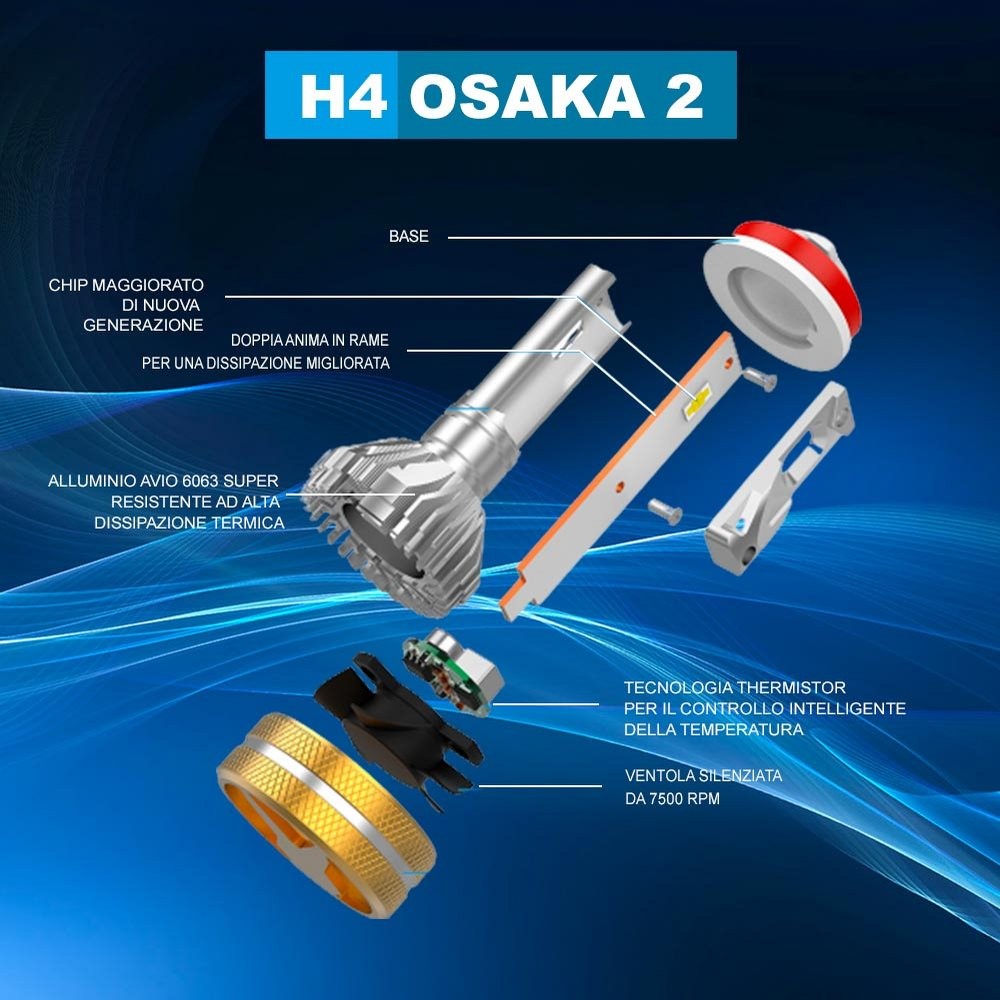 H4 OSAKA 2

BASE

CHIP MAGGIORATO DI NUOVA GENERAZIONE

DOPPIA ANIMA IN RAME PER UNA DISSIPAZIONE MIGLIORATA

ALLUMINIO AVIO 6063 SUPER RESISTENTE AD ALTA DISSIPAZIONE TERMICA

TECNOLOGIA THERMISTOR PER IL CONTROLLO INTELLIGENTE DELLA TEMPERATURA

VENTOLA SILENZIATA DA 7500 RPM