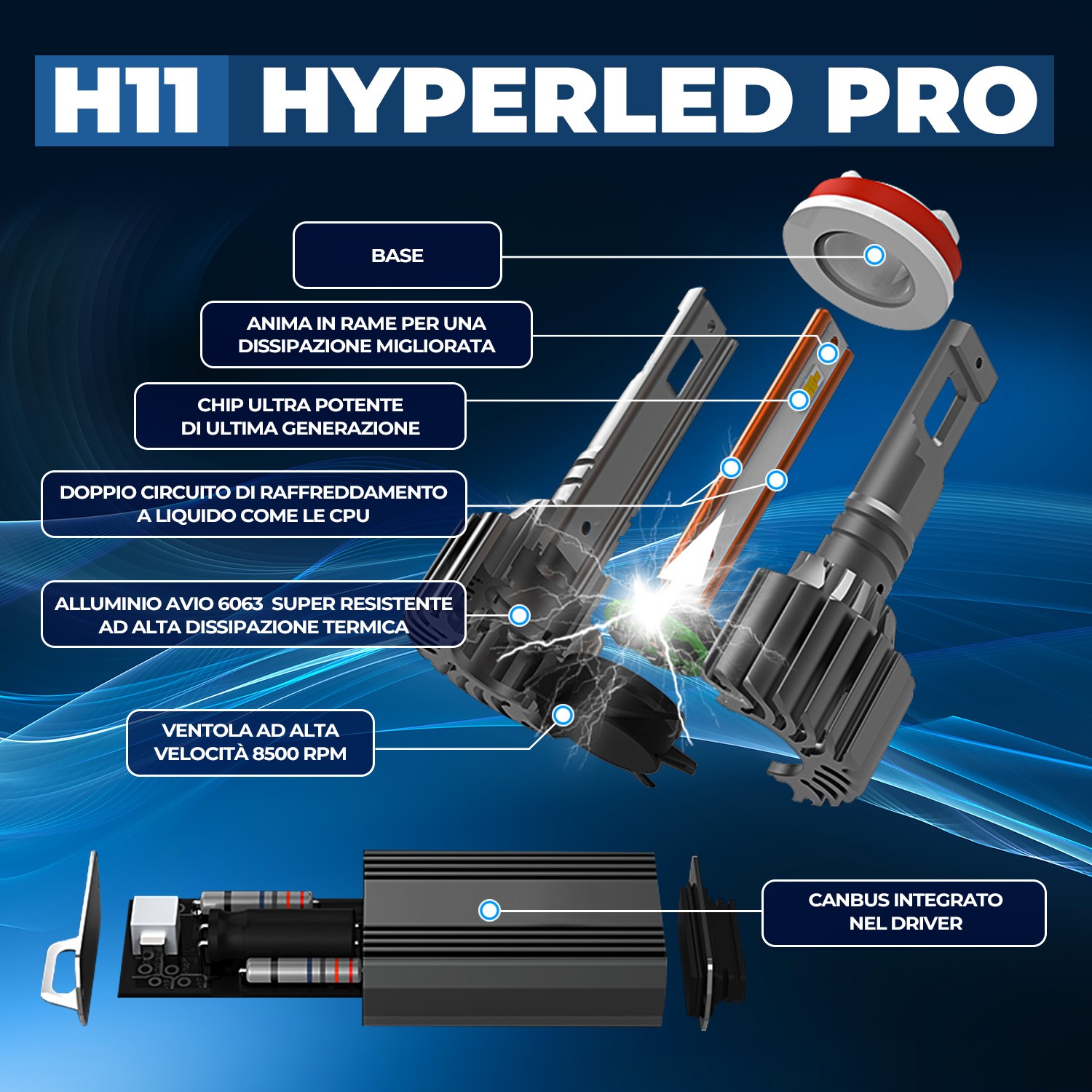 H11 HYPERLED PRO

BASE

ANIMA IN RAME PER UNA DISSIPAZIONE MIGLIORATA

CHIP ULTRA POTENTE DI ULTIMA GENERAZIONE

DOPPIO CIRCUITO DI RAFFREDDAMENTO A LIQUIDO COME LE CPU

ALLUMINIO AVIO 6063 SUPER RESISTENTE AD ALTA DISSIPAZIONE TERMICA

VENTOLA AD ALTA VELOCITÀ 8500 RPM

CANBUS INTEGRATO NEL DRIVER