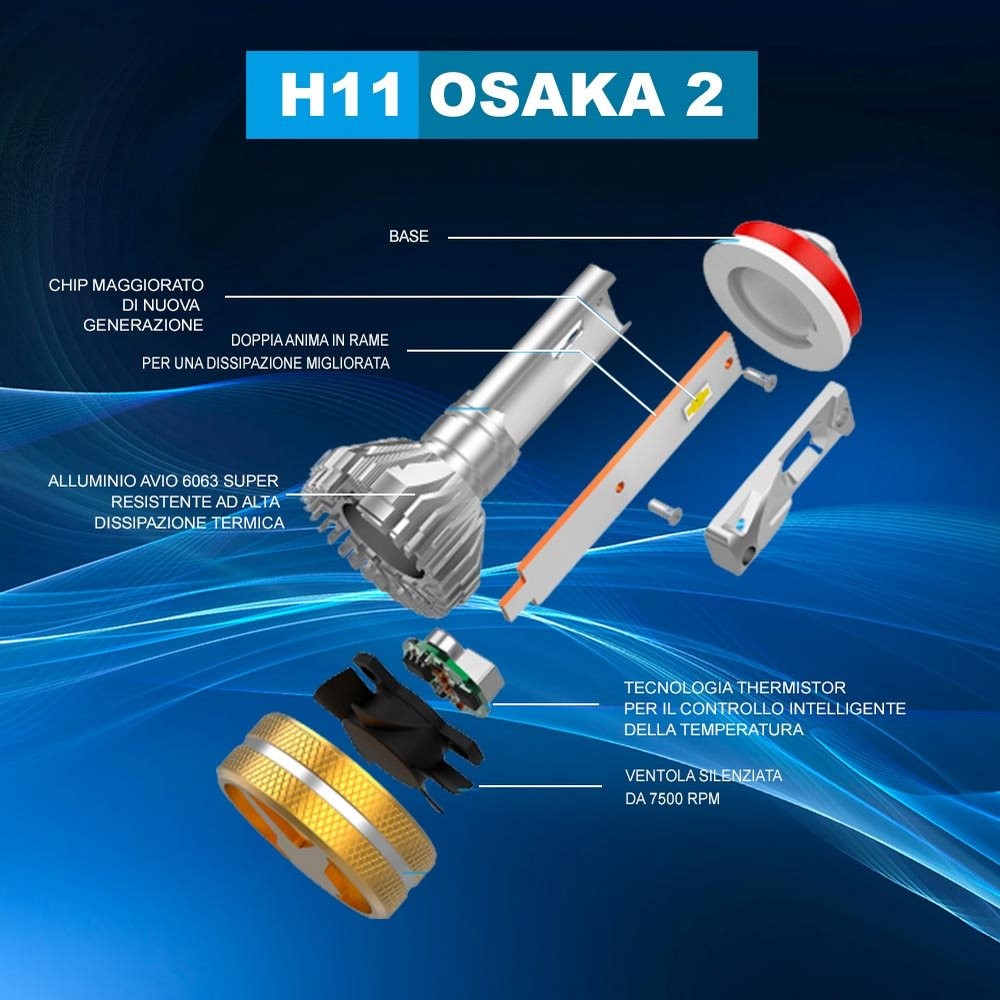 H11 OSAKA 2

BASE

CHIP MAGGIORATO DI NUOVA GENERAZIONE

DOPPIA ANIMA IN RAME PER UNA DISSIPAZIONE MIGLIORATA

ALLUMINIO AVIO 6063 SUPER RESISTENTE AD ALTA DISSIPAZIONE TERMICA

TECNOLOGIA THERMISTOR PER IL CONTROLLO INTELLIGENTE DELLA TEMPERATURA

VENTOLA SILENZIATA DA 7500 RPM